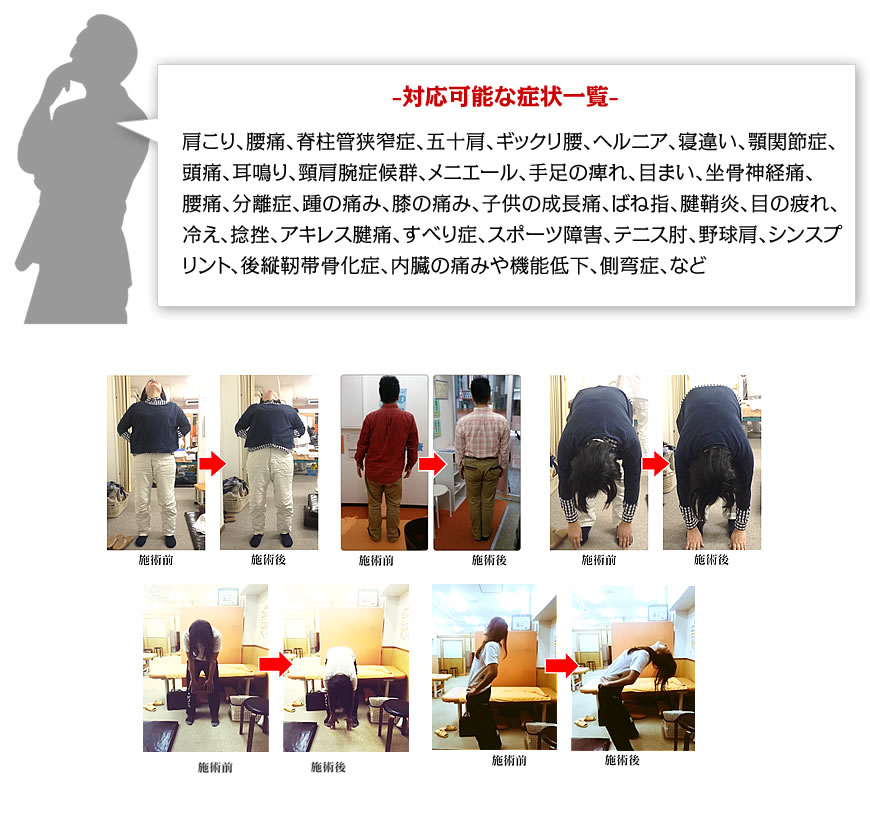 -対応可能な症状一覧-

肩こり、腰痛、脊柱管狭窄症、五十肩、ギックリ腰、ヘルニア、寝違い、顎関節症、頭痛、耳鳴り、頸肩腕症候群、メニエール、手足の痺れ、目まい、坐骨神経痛、腰痛、分離症、踵の痛み、膝の痛み、子供の成長痛、ばね指、腱鞘炎、目の疲れ、冷え、捻挫、アキレス腱痛、すべり症、スポーツ障害、テニス肘、野球肩、シンスプリント、後縦靭帯骨化症、内臓の痛みや機能低下、側弯症、など

施術前
施術後
施術前
施術後
施術前
施術後
施術前
施術後
施術前
施術後